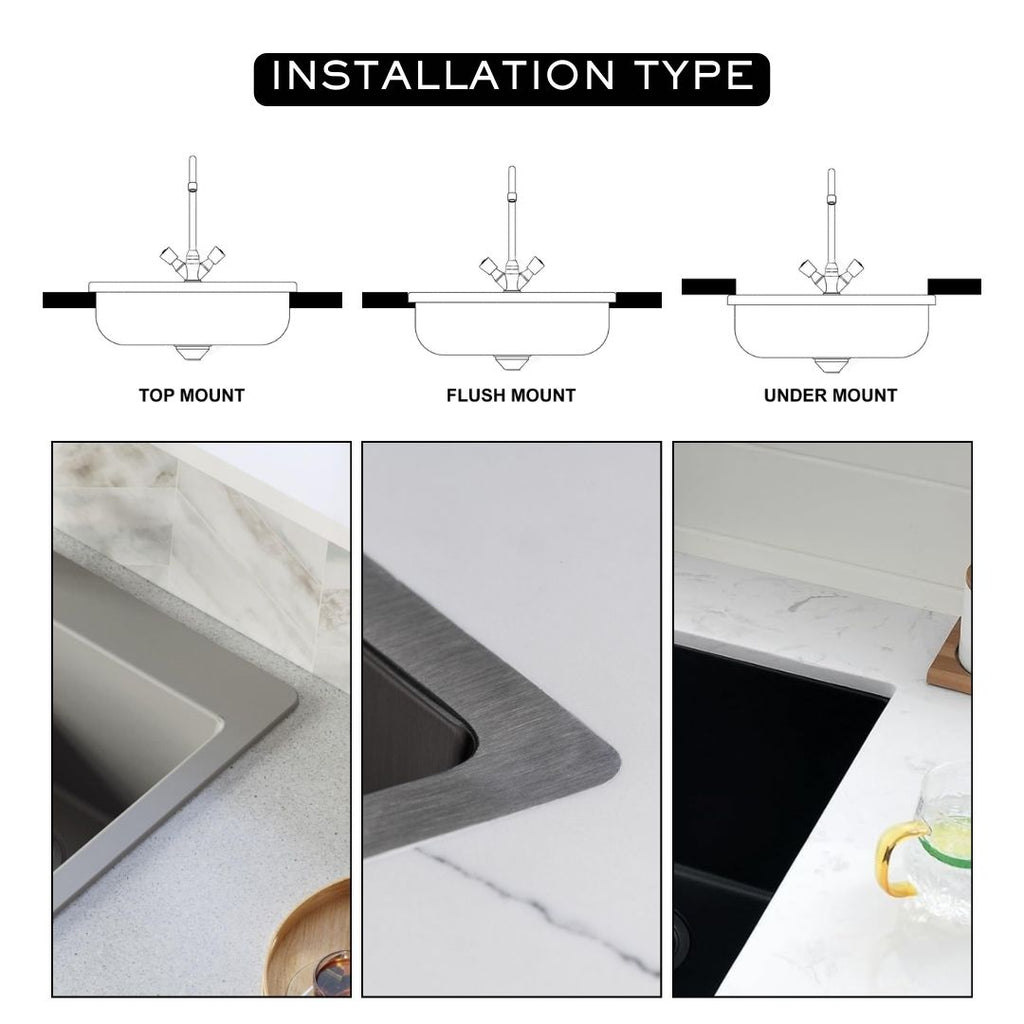 INSTALLATION TYPE

TOP MOUNT

FLUSH MOUNT

UNDER MOUNT