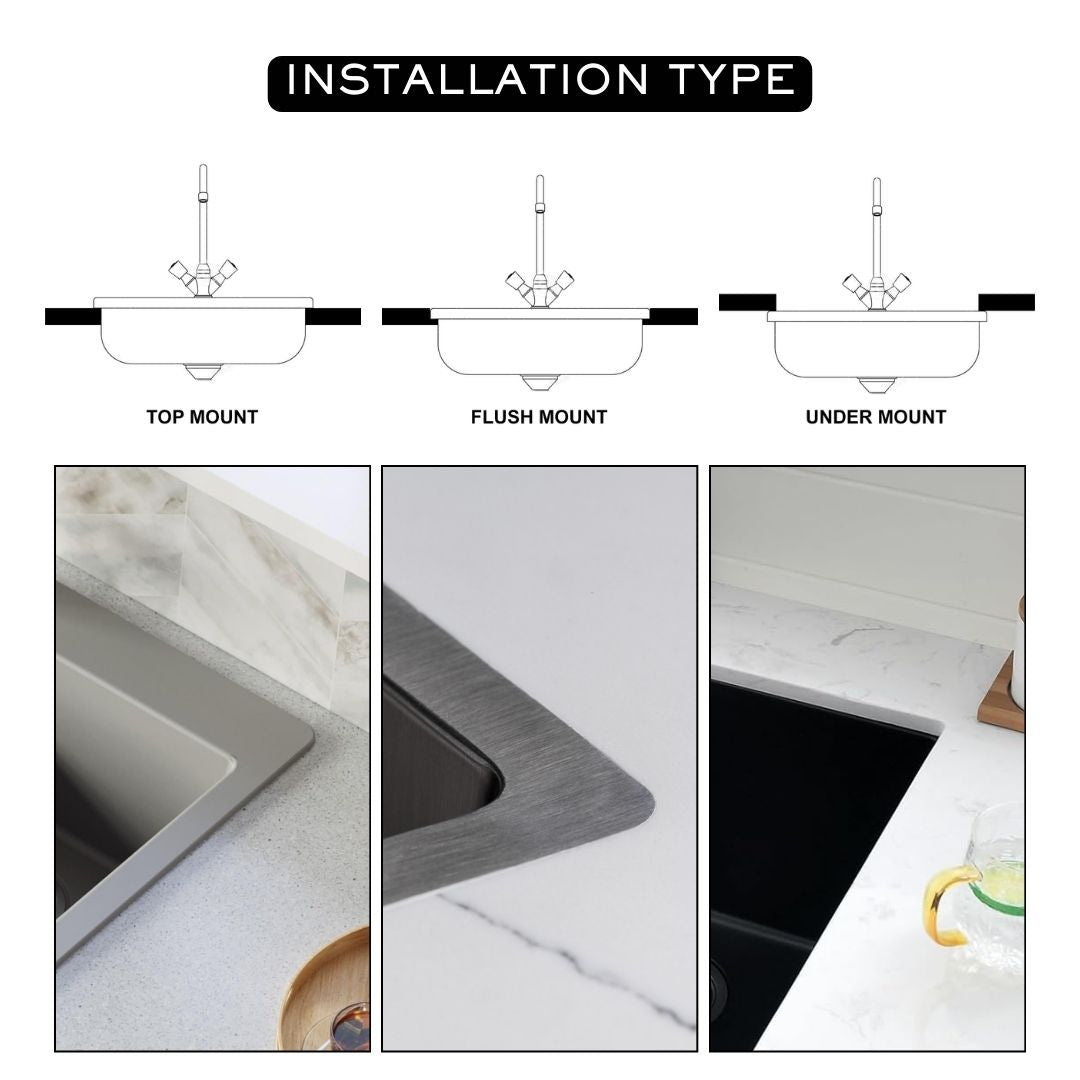 INSTALLATION TYPE

TOP MOUNT

FLUSH MOUNT

UNDER MOUNT